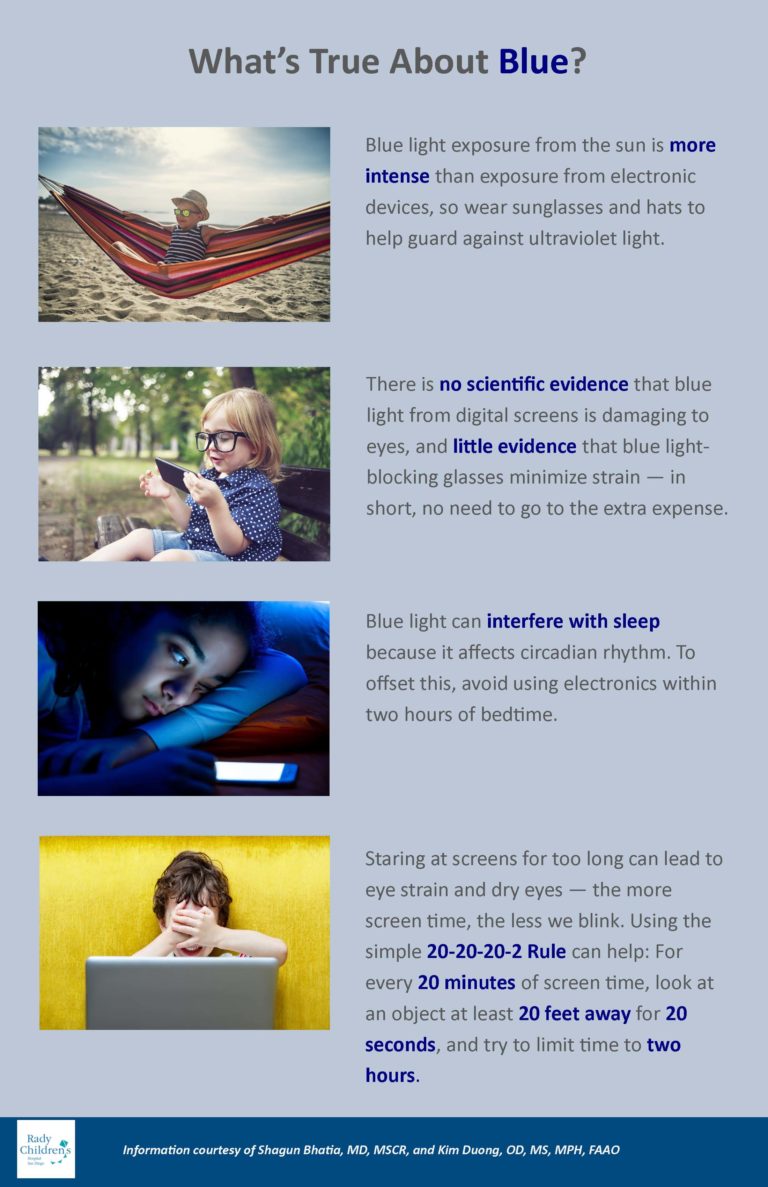 What's True About Blue?

Blue light exposure from the sun is more intense than exposure from electronic devices, so wear sunglasses and hats to help guard against ultraviolet light.

There is no scientific evidence that blue light from digital screens is damaging to eyes, and little evidence that blue light-blocking glasses minimize strain — in short, no need to go to the extra expense.

Blue light can interfere with sleep because it affects circadian rhythm. To offset this, avoid using electronics within two hours of bedtime.

Staring at screens for too long can lead to eye strain and dry eyes — the more screen time, the less we blink. Using the simple 20-20-20-2 Rule can help: For every 20 minutes of screen time, look at an object at least 20 feet away for 20 seconds, and try to limit time to two hours.

Rady Children's Hospital San Diego

Information courtesy of Shagun Bhatia, MD, MSCR, and Kim Duong, OD, MS, MPH, FAAO