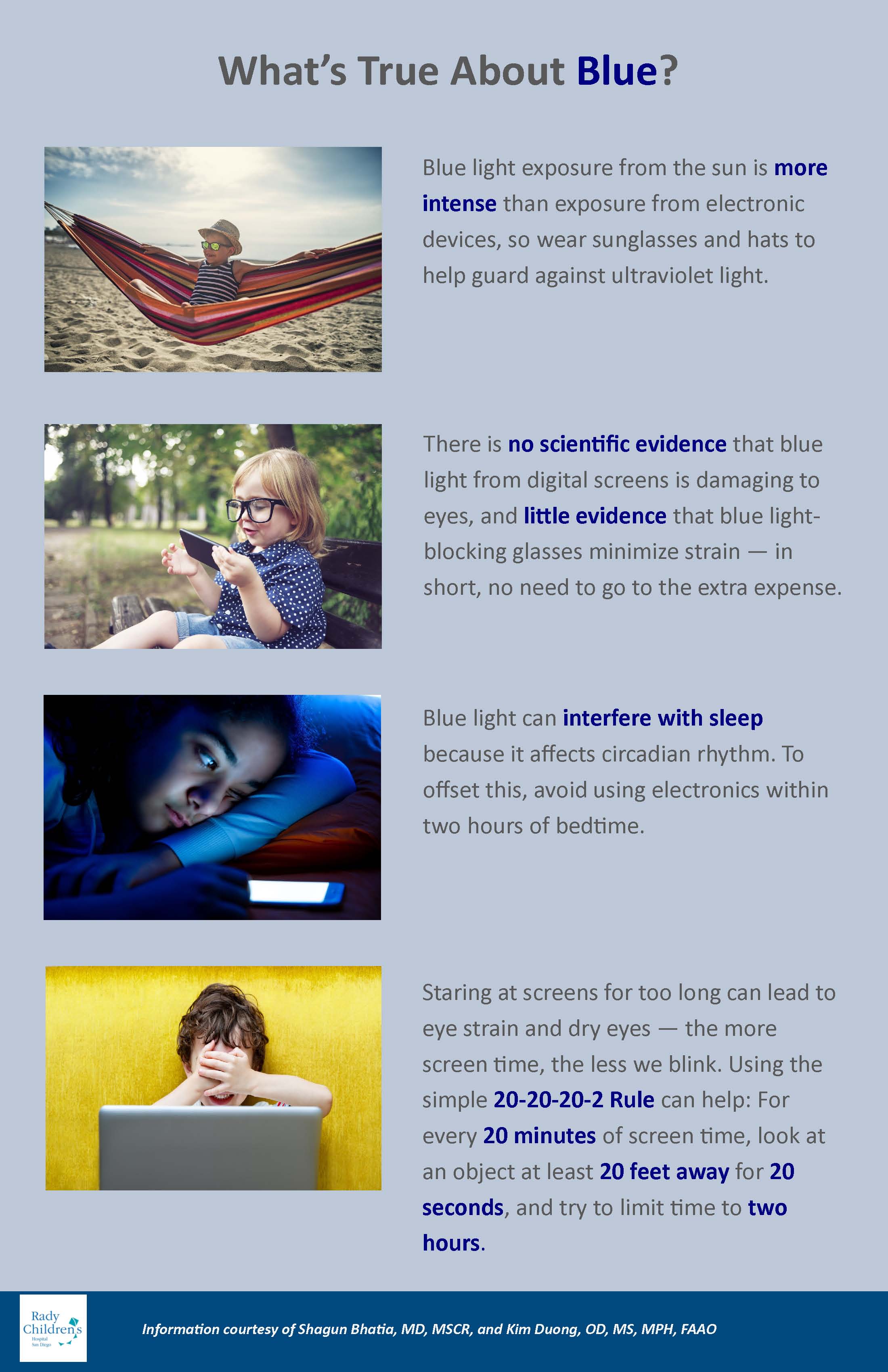 What's True About Blue?

Blue light exposure from the sun is more intense than exposure from electronic devices, so wear sunglasses and hats to help guard against ultraviolet light.

There is no scientific evidence that blue light from digital screens is damaging to eyes, and little evidence that blue light-blocking glasses minimize strain — in short, no need to go to the extra expense.

Blue light can interfere with sleep because it affects circadian rhythm. To offset this, avoid using electronics within two hours of bedtime.

Staring at screens for too long can lead to eye strain and dry eyes — the more screen time, the less we blink. Using the simple 20-20-20-2 Rule can help: For every 20 minutes of screen time, look at an object at least 20 feet away for 20 seconds, and try to limit time to two hours.

Rady Children's Hospital San Diego

Information courtesy of Shagun Bhatia, MD, MSCR, and Kim Duong, OD, MS, MPH, FAAO